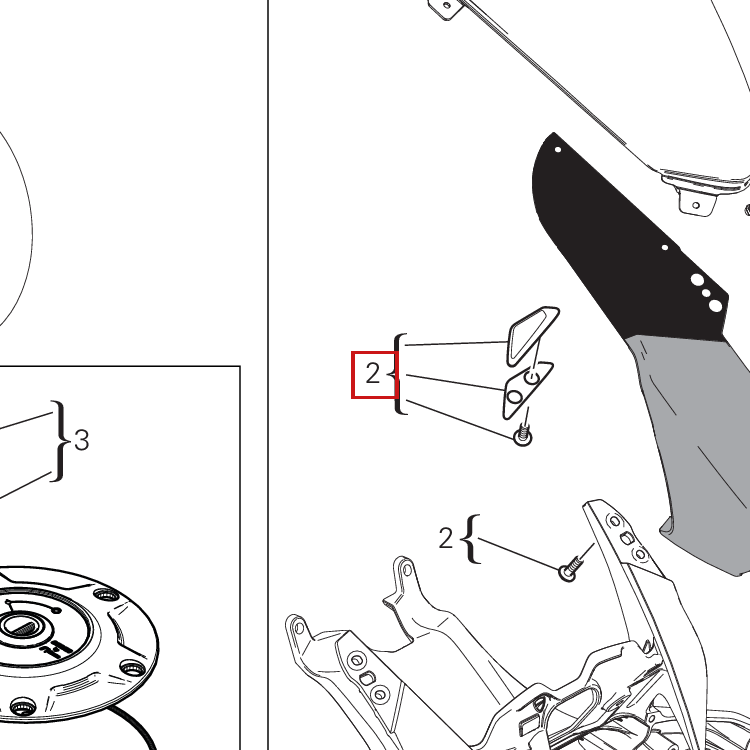 3

2

2