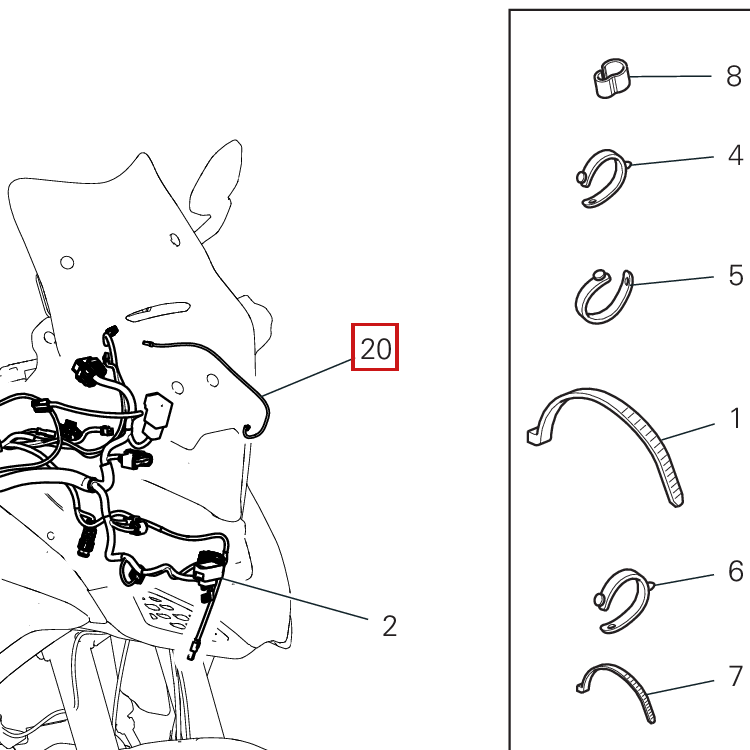 20
2
8
4
5
1
6
7