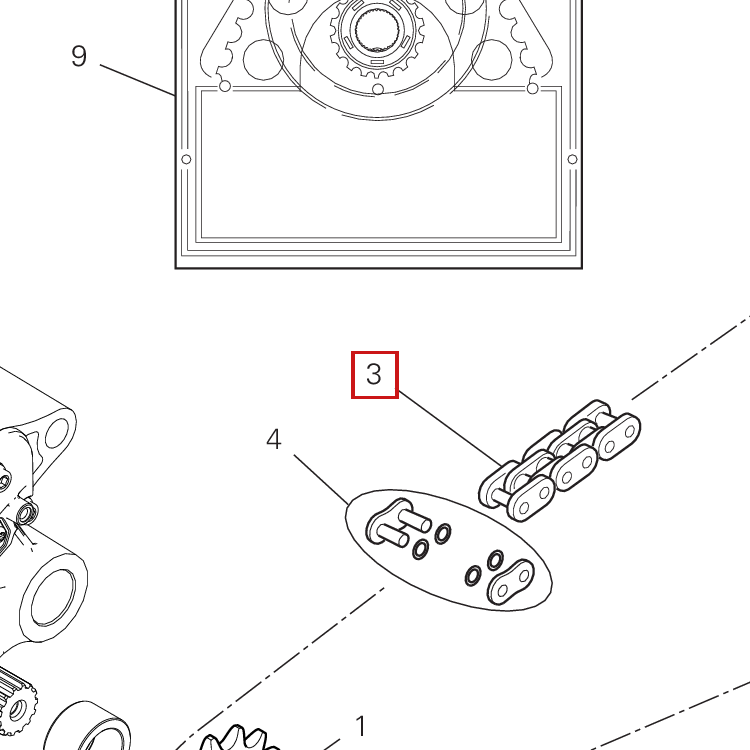 9

3

4

1