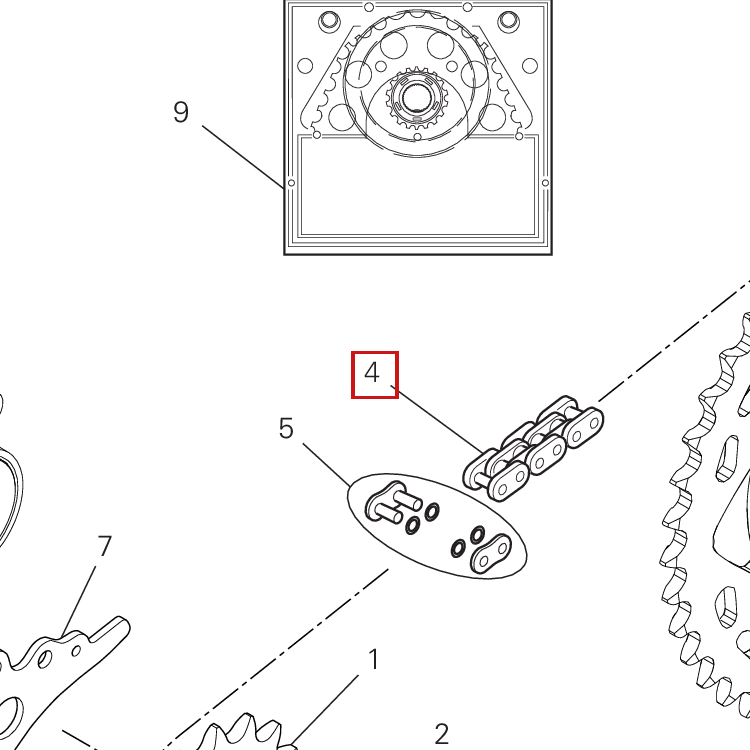 9
4
5
7
1
2